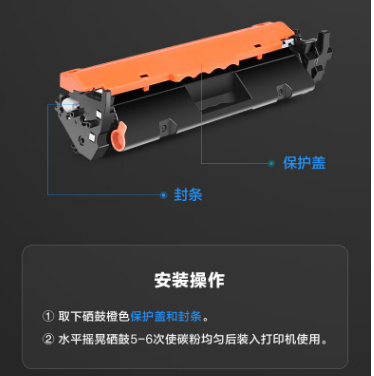 保护盖

封条

安装操作

① 取下硒鼓橙色保护盖和封条。

② 水平摇晃硒鼓5-6次使碳粉均匀后装入打印机使用。